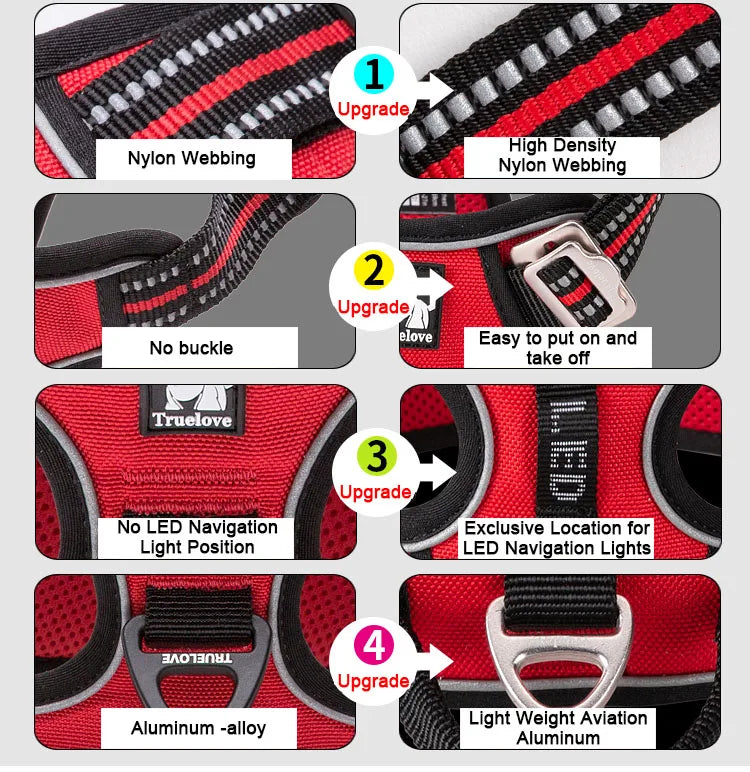 Nylon Webbing

1
Upgrade

High Density Nylon Webbing

No buckle

2
Upgrade

elove

Easy to put on and take off

Truelove

No LED Navigation Light Position

3
Upgrade

LED

Exclusive Location for LED Navigation Lights

TRUELOVE

Aluminum -alloy

4
Upgrade

Light Weight Aviation Aluminum