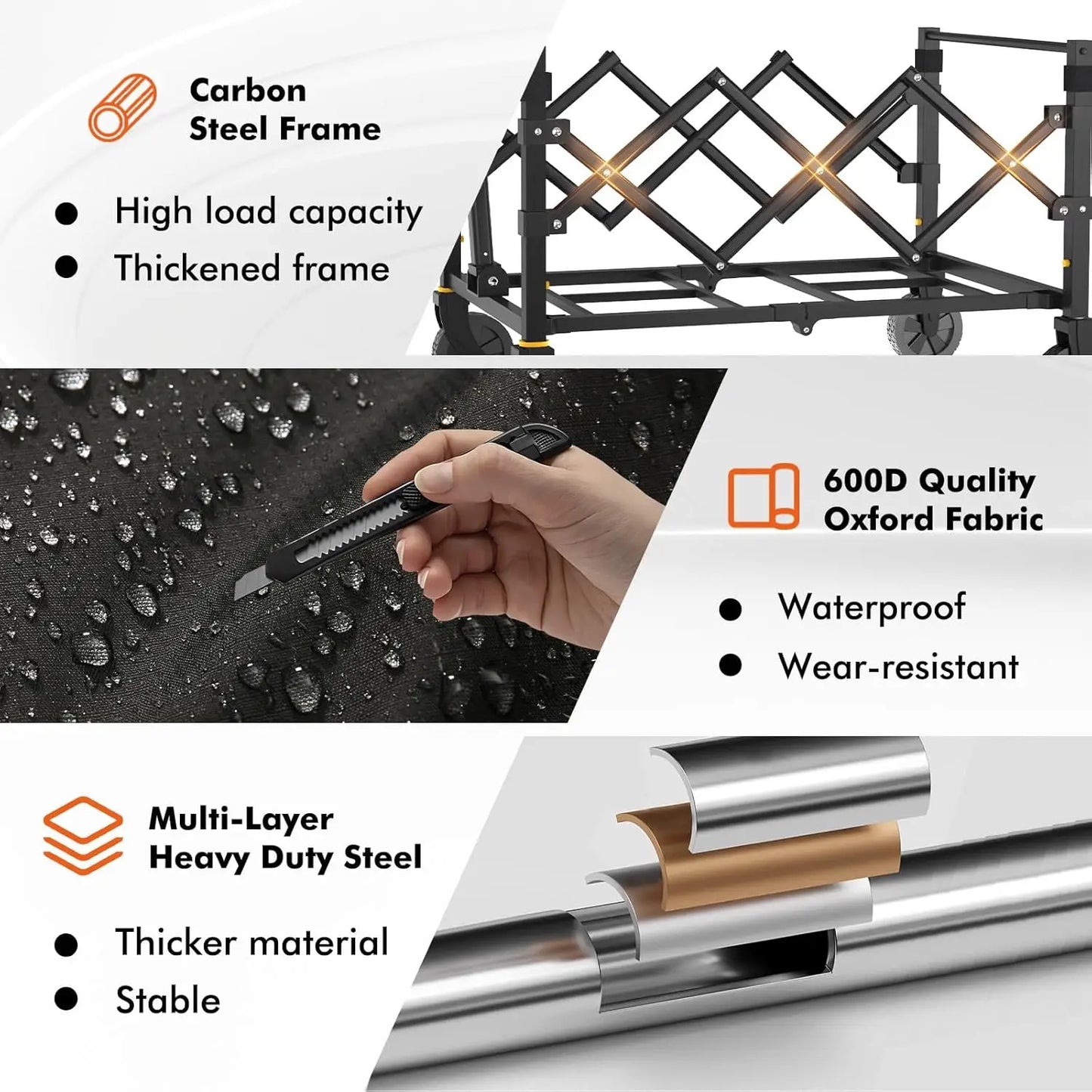 Carbon Steel Frame

● High load capacity
● Thickened frame

600D Quality Oxford Fabric

● Waterproof
● Wear-resistant

Multi-Layer Heavy Duty Steel

● Thicker material
● Stable