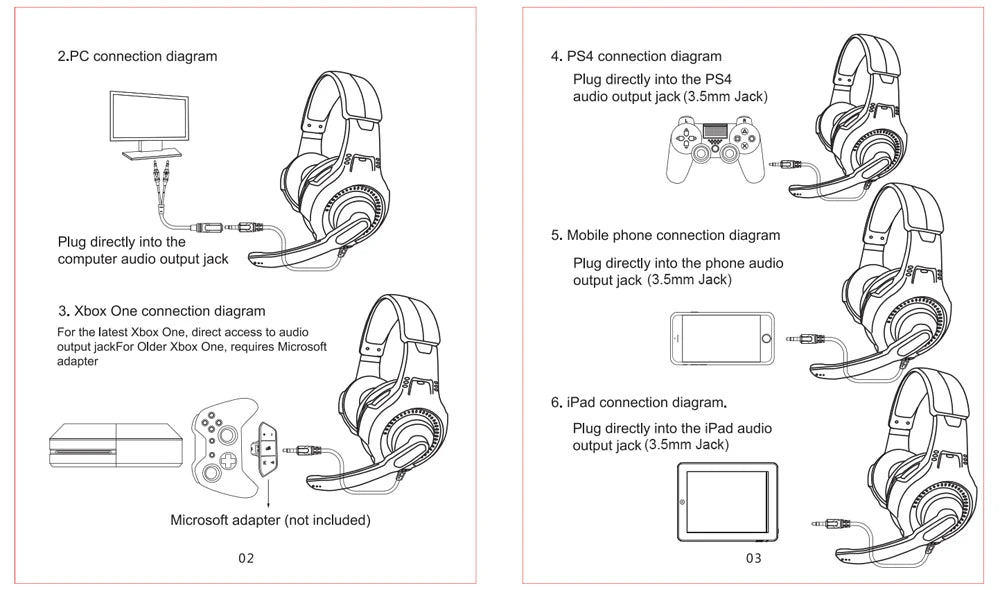 2.PC connection diagram

Plug directly into the computer audio output jack

3. Xbox One connection diagram

For the latest Xbox One, direct access to audio output jackFor Older Xbox One, requires Microsoft adapter

Microsoft adapter (not included)

02

4. PS4 connection diagram

Plug directly into the PS4 audio output jack (3.5mm Jack)

5. Mobile phone connection diagram

Plug directly into the phone audio output jack (3.5mm Jack)

6. iPad connection diagram.

Plug directly into the iPad audio output jack (3.5mm Jack)

03