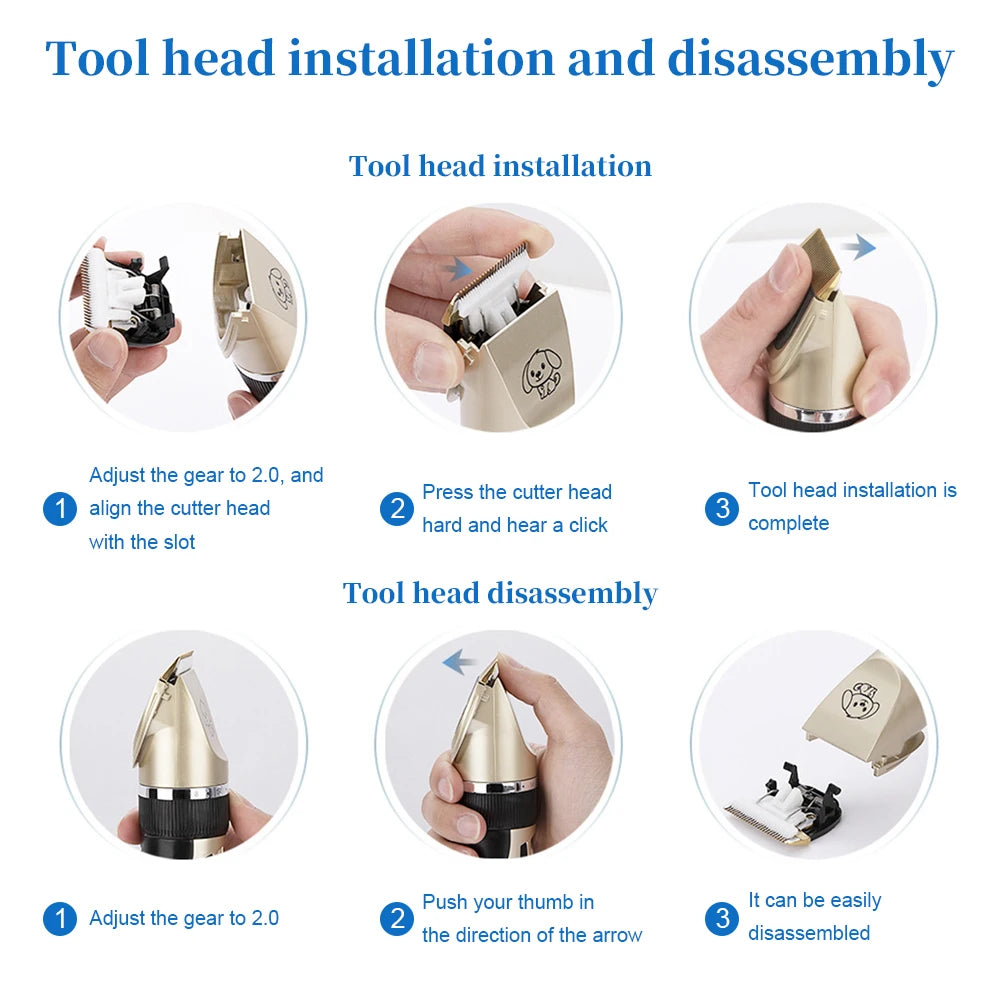 Tool head installation and disassembly

Tool head installation

1 Adjust the gear to 2.0, and align the cutter head with the slot

2 Press the cutter head hard and hear a click

3 Tool head installation is complete

Tool head disassembly

1 Adjust the gear to 2.0

2 Push your thumb in the direction of the arrow

3 It can be easily disassembled